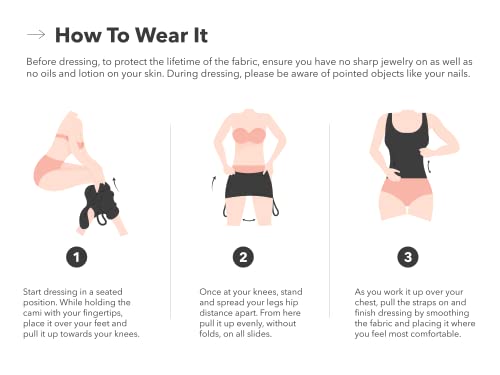 → How To Wear It

Before dressing, to protect the lifetime of the fabric, ensure you have no sharp jewelry on as well as no oils and lotion on your skin. During dressing, please be aware of pointed objects like your nails.

1

Start dressing in a seated position. While holding the cami with your fingertips, place it over your feet and pull it up towards your knees.

2

Once at your knees, stand and spread your legs hip distance apart. From here pull it up evenly, without folds, on all slides.

3

As you work it up over your chest, pull the straps on and finish dressing by smoothing the fabric and placing it where you feel most comfortable.